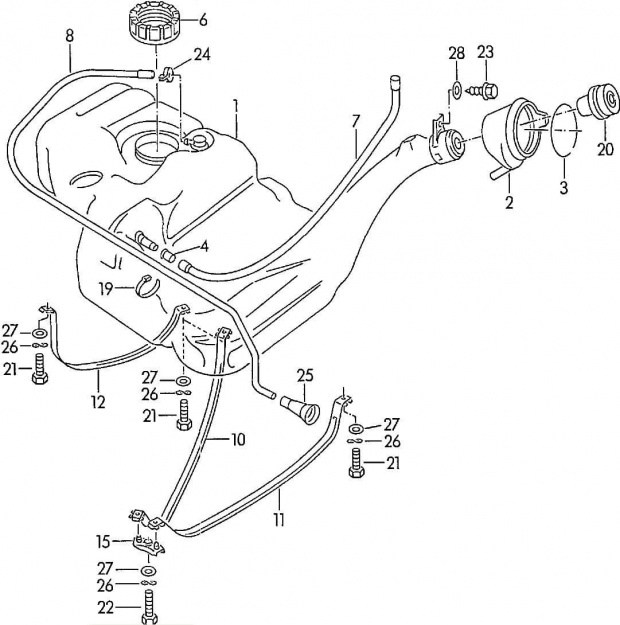 6
8
24
28
23
1
7
20
3
2
4
19
27
26
21
12
27
26
21
25
10
27
26
21
11
15
27
26
22