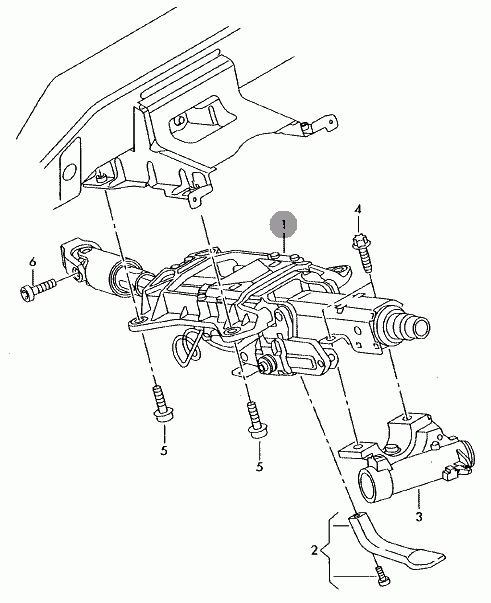 1
4
6
5
5
3
2